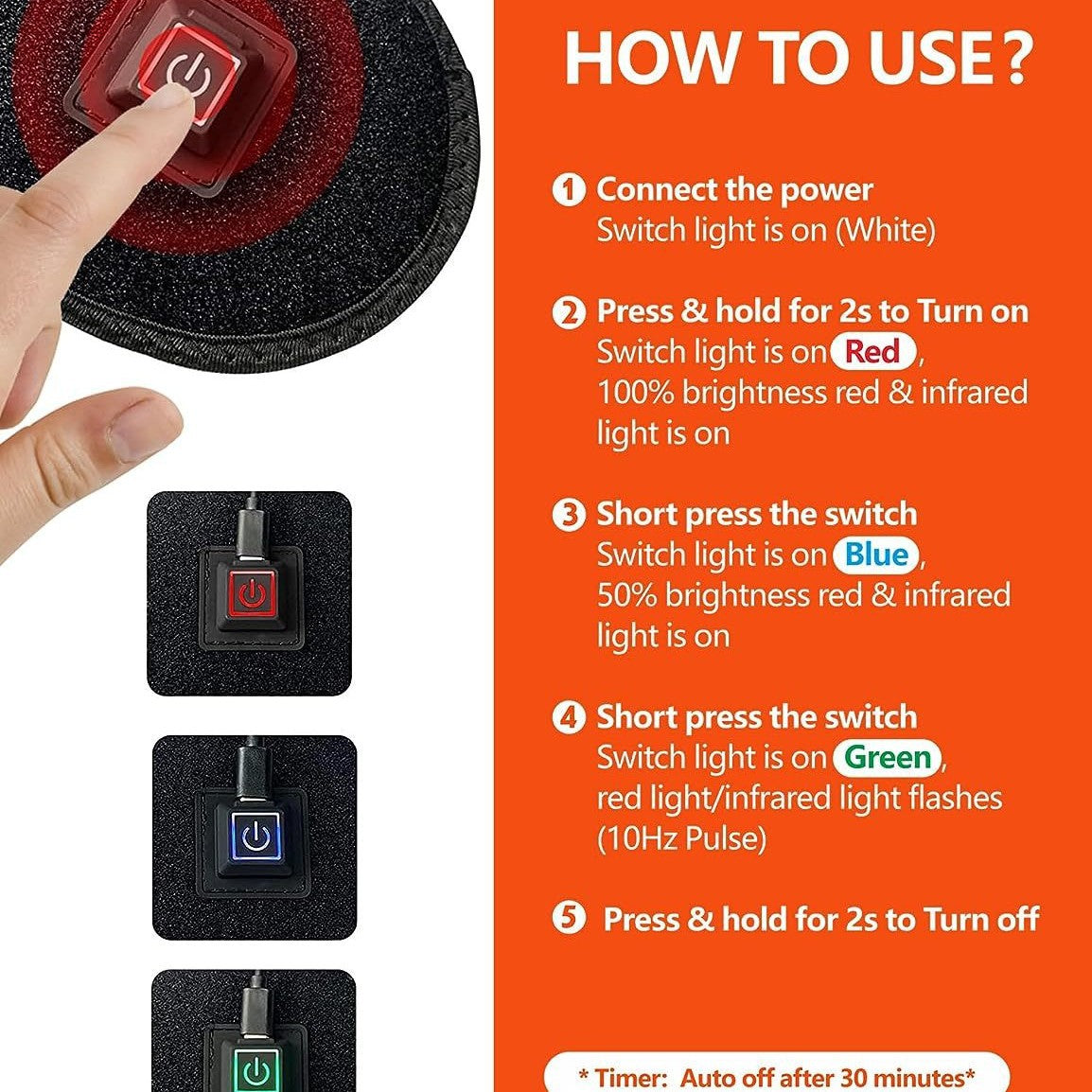 HOW TO USE?

1 Connect the power
Switch light is on (White)

2 Press & hold for 2s to Turn on
Switch light is on Red, 100% brightness red & infrared light is on

3 Short press the switch
Switch light is on Blue, 50% brightness red & infrared light is on

4 Short press the switch
Switch light is on Green, red light/infrared light flashes (10Hz Pulse)

5 Press & hold for 2s to Turn off

* Timer: Auto off after 30 minutes*